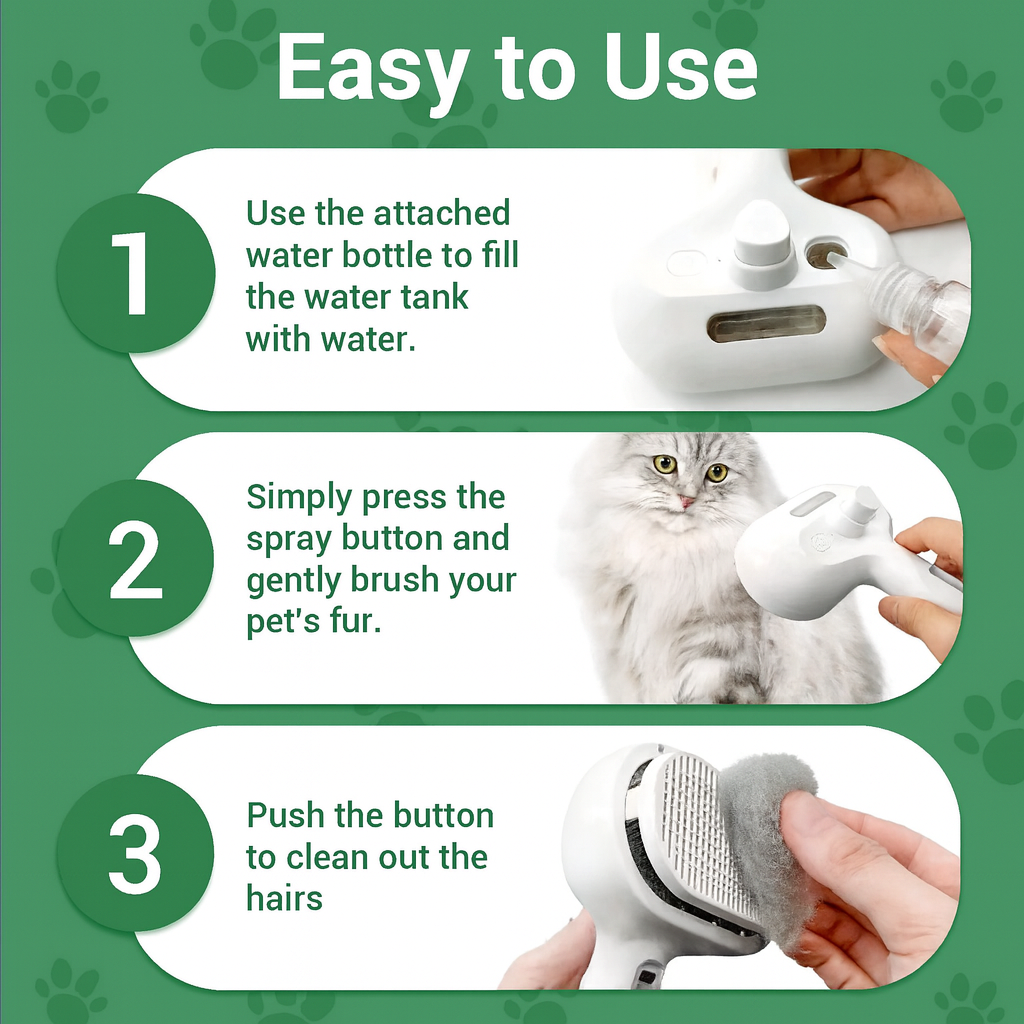 Easy to Use

1

Use the attached water bottle to fill the water tank with water.

2

Simply press the spray button and gently brush your pet's fur.

3

Push the button to clean out the hairs